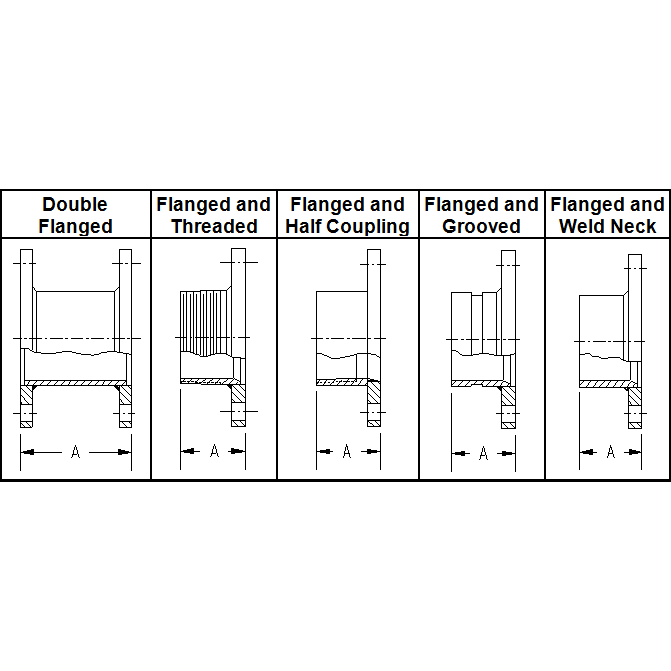 | Double Flanged | Flanged and Threaded | Flanged and Half Coupling | Flanged and Grooved | Flanged and Weld Neck |
|---|---|---|---|---|
| A | A | A | A | A |